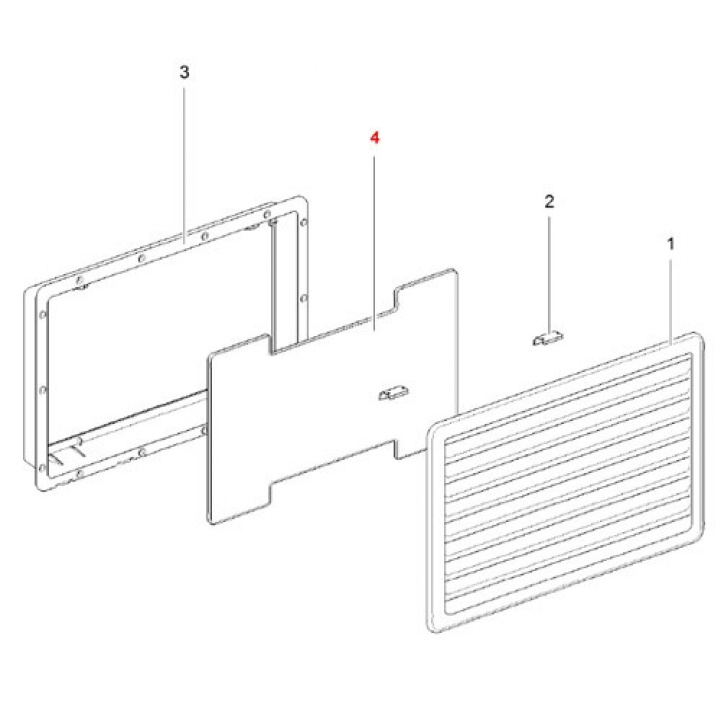 3

4

2

1