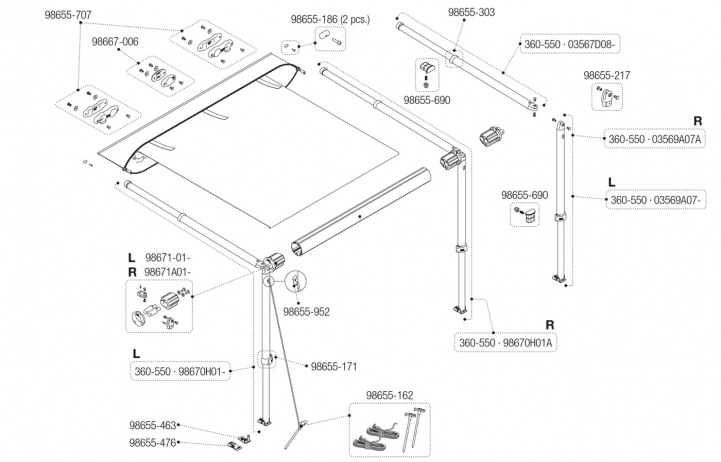 98655-707

98667-006

98655-186 (2 pcs.)

98655-303

360-550 · 03567D08-

98655-690

98655-217

R

360-550 · 03569A07A

L

360-550 · 03569A07-

98655-690

L 98671-01-

R 98671A01-

98655-952

R

360-550 · 98670H01A

L

360-550 · 98670H01-

98655-171

98655-162

98655-463

98655-476